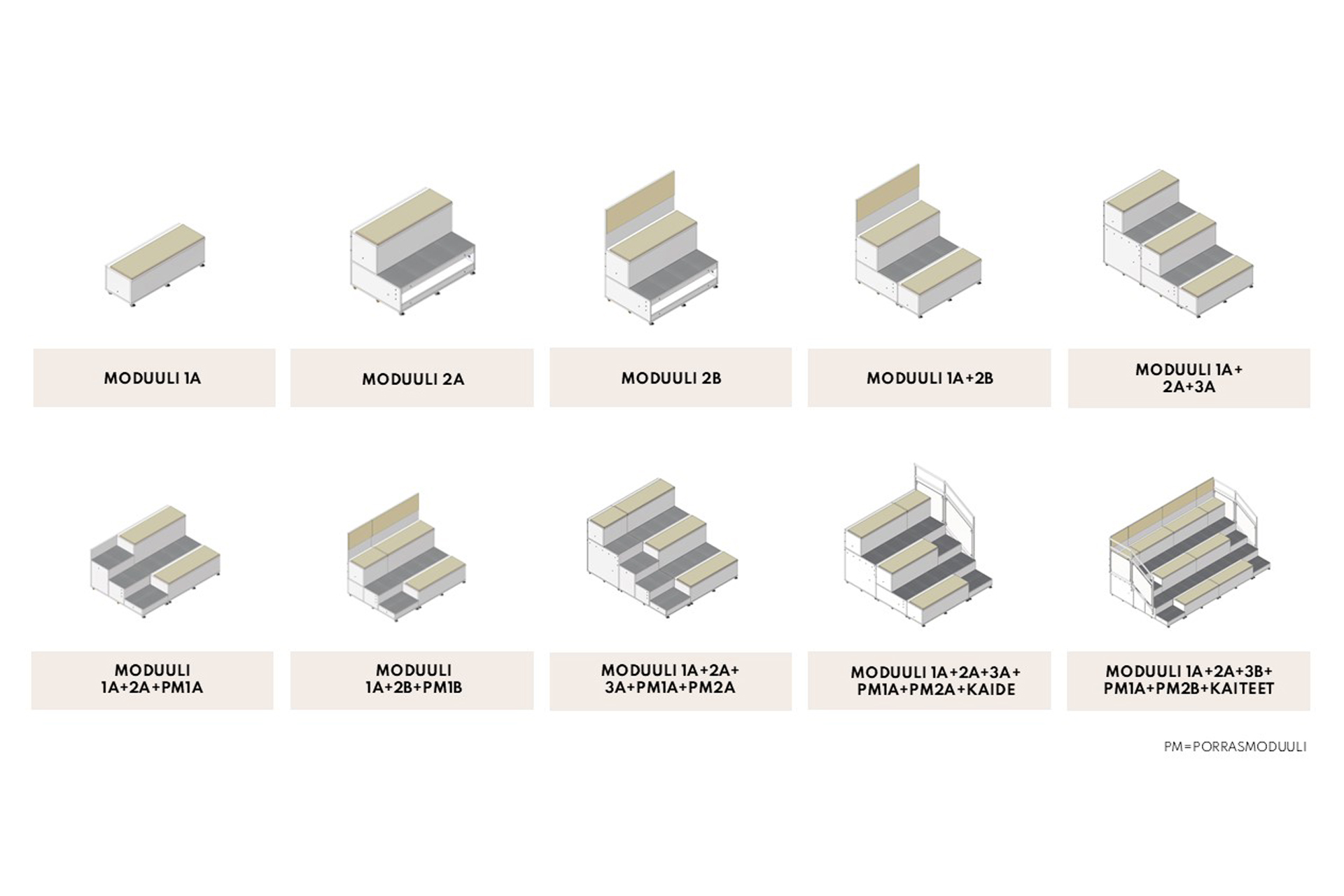 MODUULI 1A

MODUULI 2A

MODUULI 2B

MODUULI 1A+2B

MODUULI 1A+ 2A+3A

MODUULI 1A+2A+PM1A

MODUULI 1A+2B+PM1B

MODUULI 1A+2A+ 3A+PM1A+PM2A

MODUULI 1A+2A+3A+ PM1A+PM2A+KAIDE

MODUULI 1A+2A+3B+ PM1A+PM2B+KAITEET

PM=PORRASMODUULI